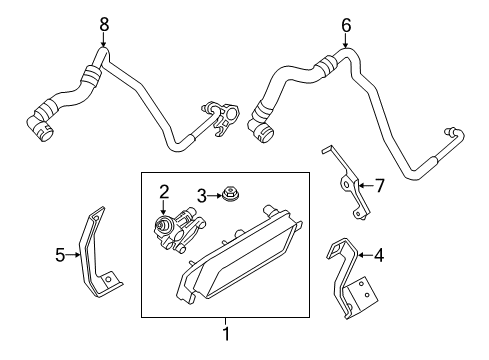 8
6
2
3
7
5
4
1