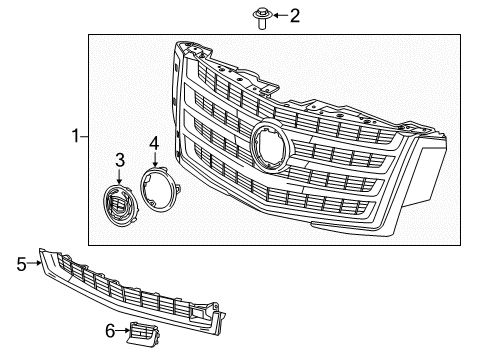 2
1
4
3
5
6