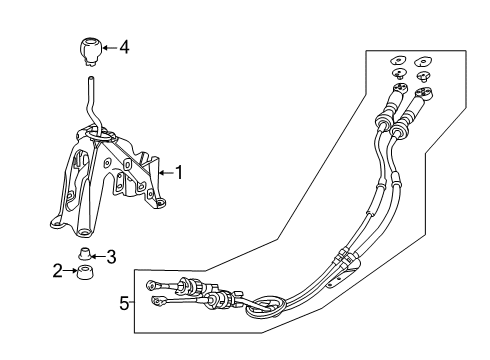 4
1
3
2
5