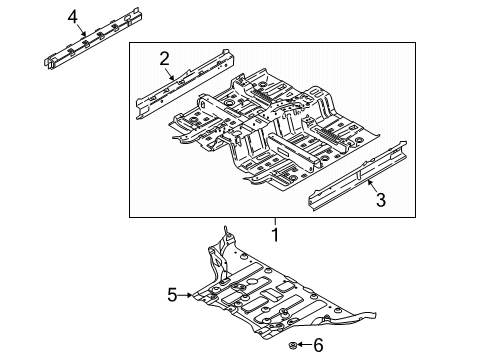 4
2
3
1
5
6