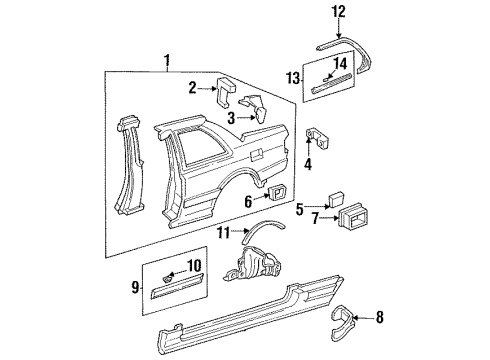 12
1
14
13
2
3
4
6
5
7
11
10
9
8