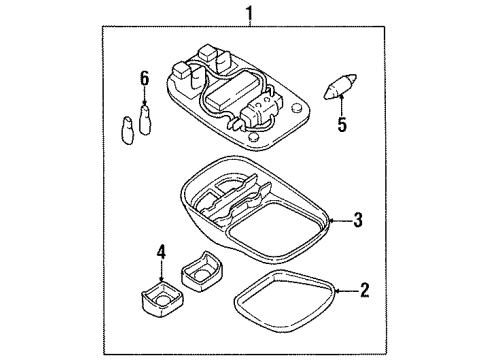 1
6
5
3
4
2