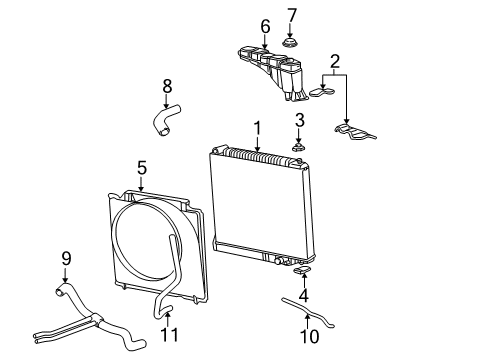 7
6
2
8
3
1
5
9
4
11
10