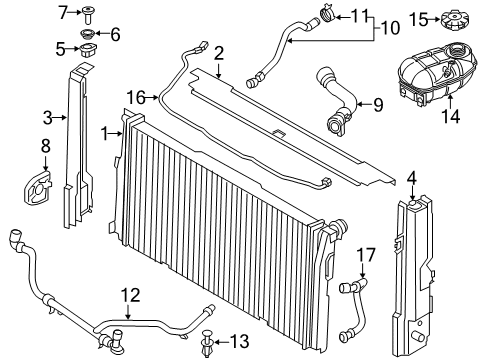 7
6
5
11
10
15
2
16
9
14
3
1
8
4
17
12
13