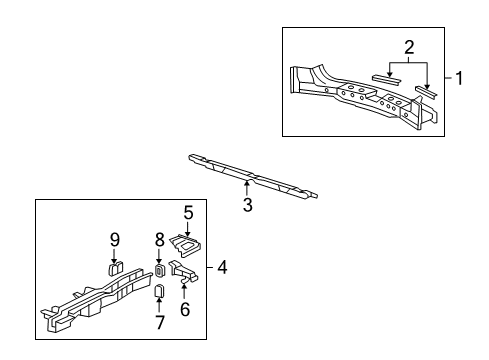 2
1
3
5
9
8
4
6
7