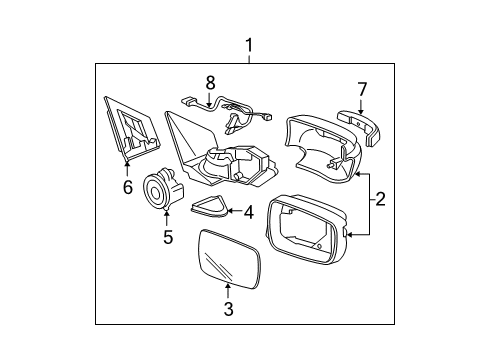 1
8
7
6
2
4
5
3