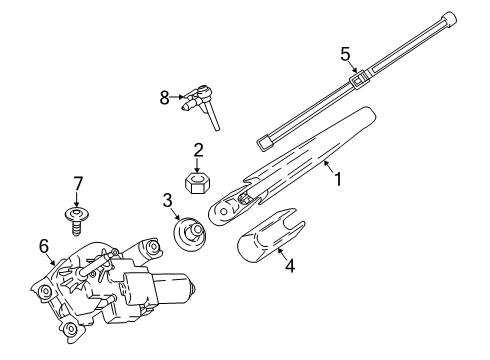 5
8
2
1
7
3
6
4