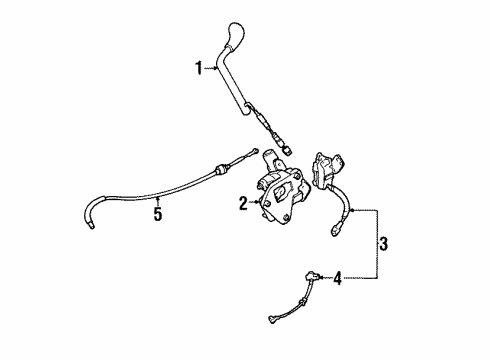 1
5
2
3
4