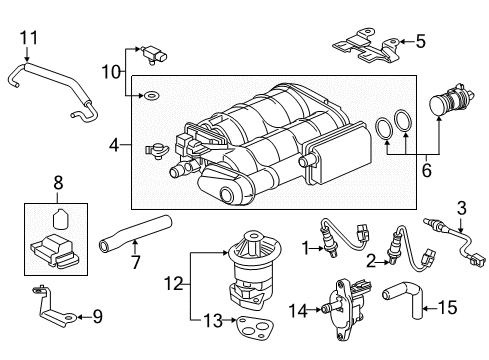 11
10
5
4
6
8
3
7
1
2
12
9
13
14
15