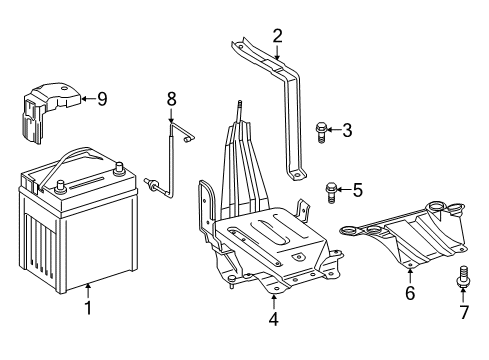 2
9
8
3
5
1
4
6
7