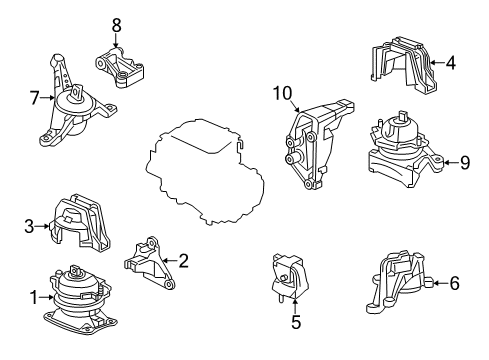 8
4
7
10
9
3
2
1
5
6