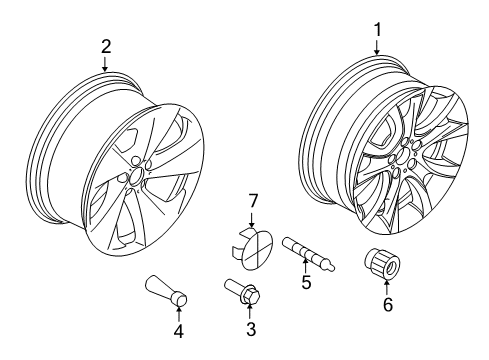 2
1
7
5
6
4
3