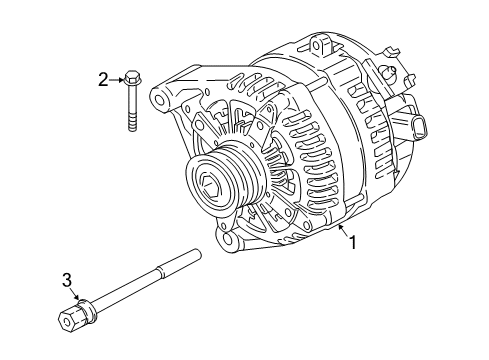 2
1
3