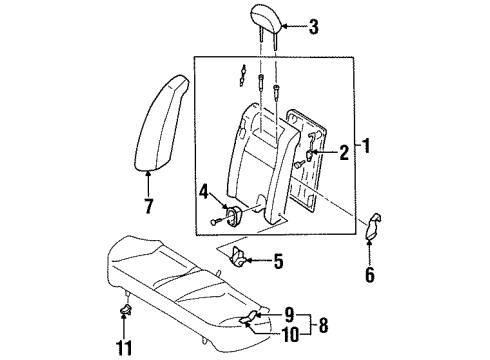 3
1
2
7
4
5
6
9
8
10
11