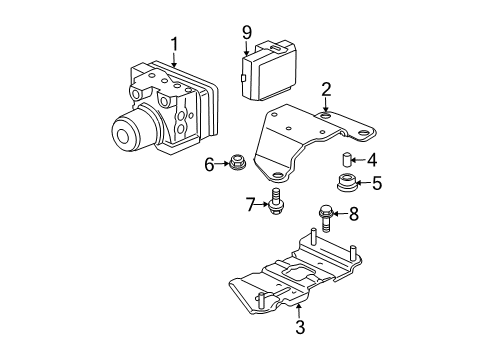 1
9
2
6
4
5
7
8
3