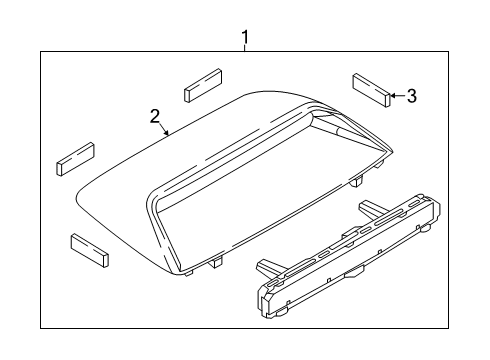 1
2
3