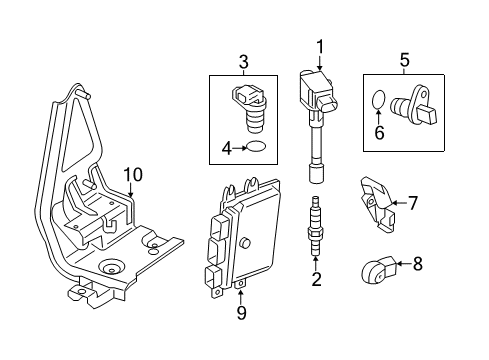 3
1
5
4
6
10
7
2
8
9