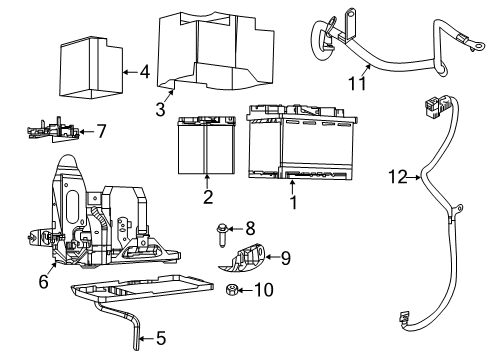 4
3
11
7
2
1
12
8
9
6
10
5