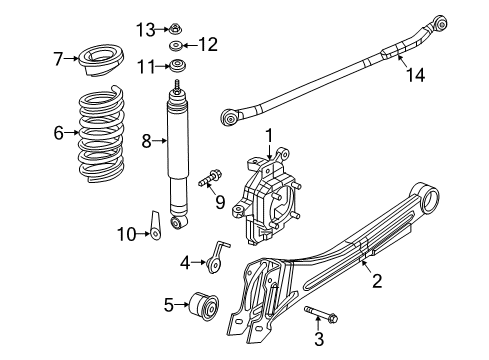 13
12
7
11
14
6
8
1
9
10
4
2
5
3