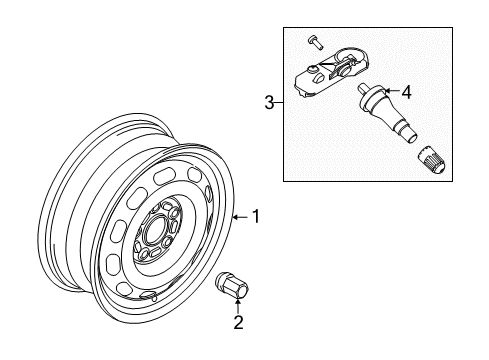 3
4
1
2