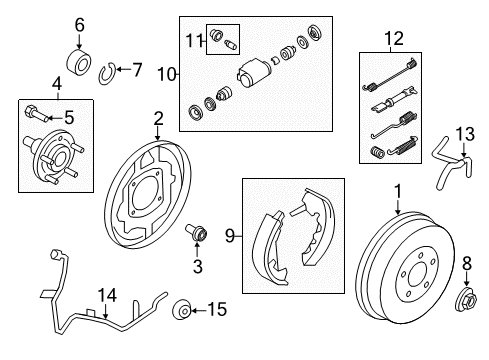 6
7
4
5
11
10
12
2
13
1
9
3
8
14
15