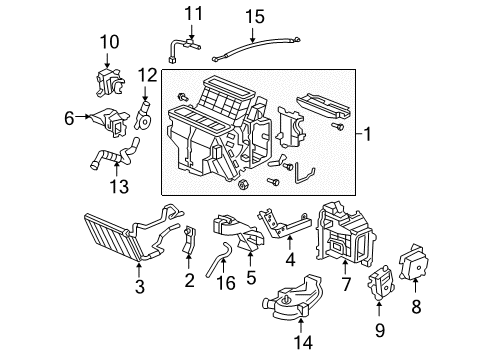 11
15
10
12
6
1
13
3
2
16
5
4
7
8
9
14