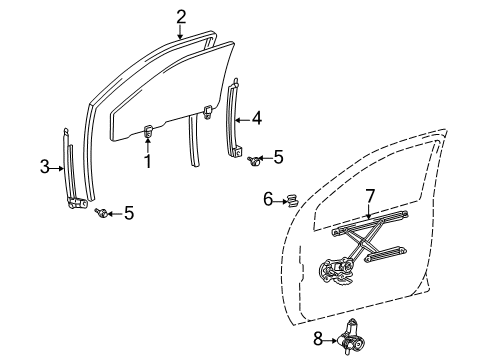 2
4
1
5
3
5
6
7
8