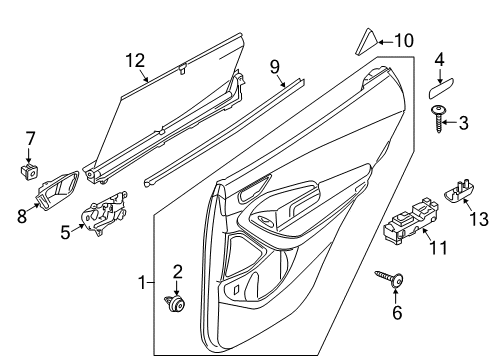 12
9
10
4
3
7
8
5
13
11
1
2
6