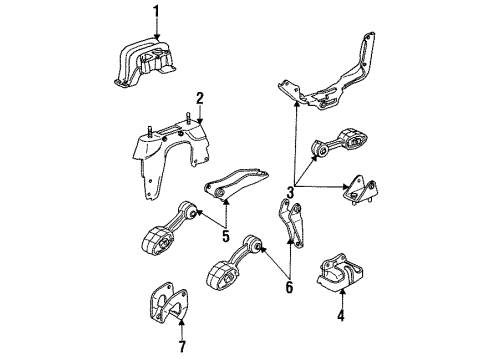 1
2
3
5
6
4
7