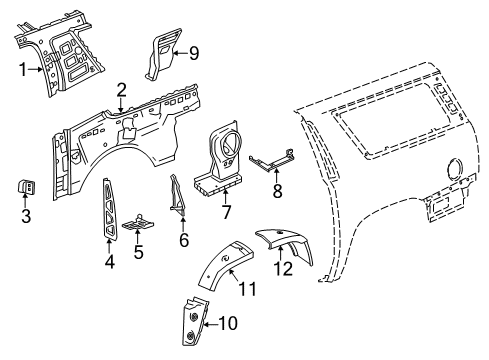 1
9
2
3
4
5
6
7
8
12
11
10