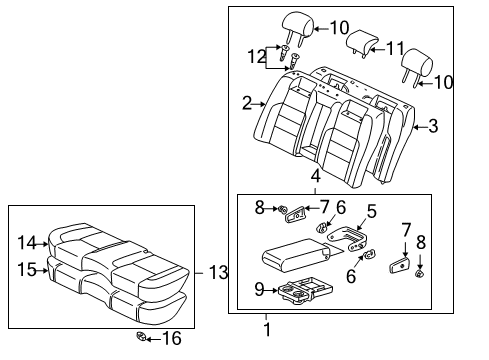 10
11
12
10
2
3
4
8
7
6
5
7
8
6
9
14
15
13
1
16