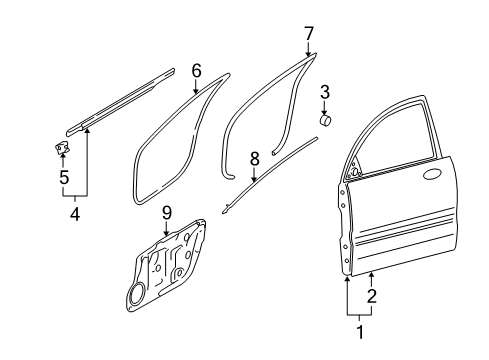 7
6
3
8
5
4
9
2
1