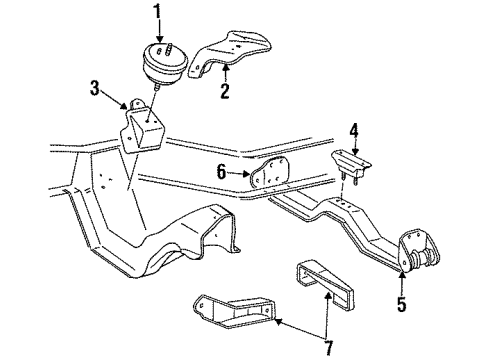 1
2
3
4
6
5
7