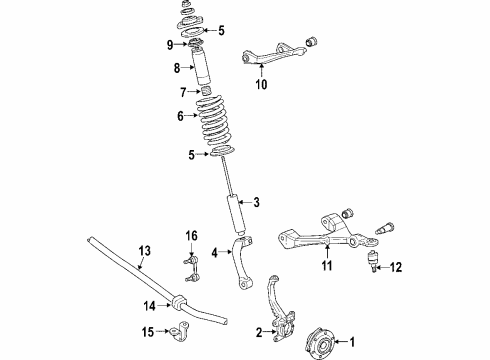 5
9
8
10
7
6
5
3
16
13
4
11
12
14
15
2
1