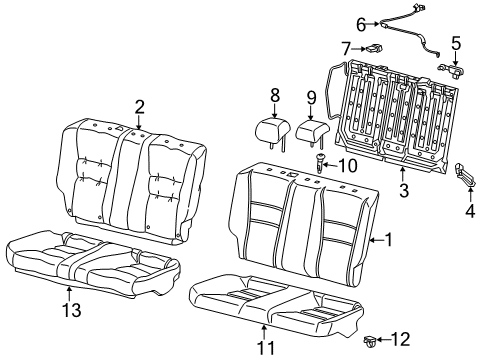 6
7
5
8
9
2
10
3
4
1
13
11
12