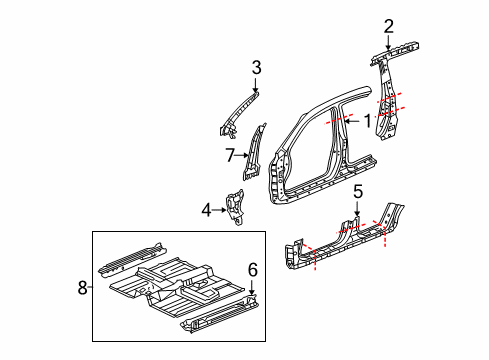 2
3
1
7
4
5
6
8