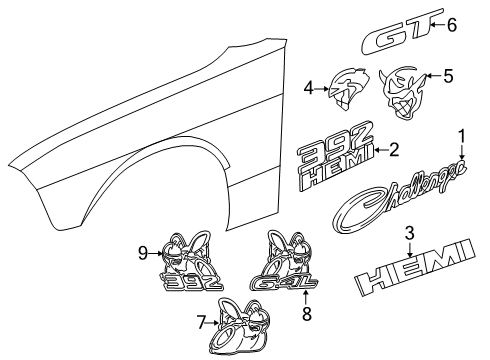 GT
6
4
5
392
HEMI
2
1
Challenger
3
HEMI
9
392
6.4L
8
7