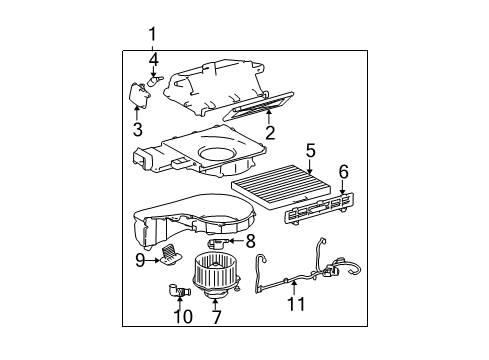 1
4
3
2
5
6
8
9
10
7
11