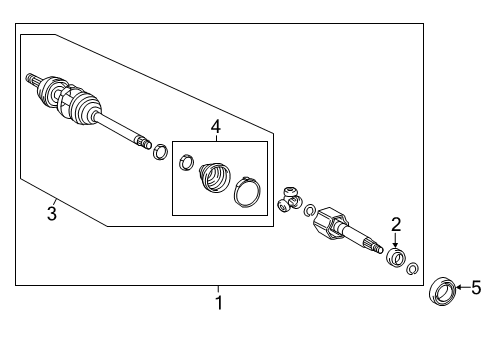 4
3
2
5
1