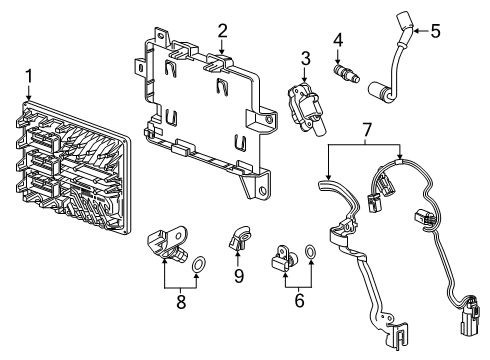 1
2
3
4
5
7
8
9
6