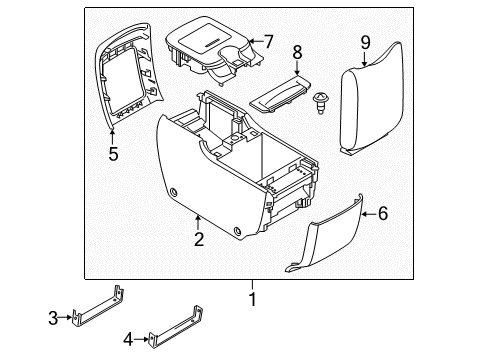 7
8
9
5
2
6
1
3
4