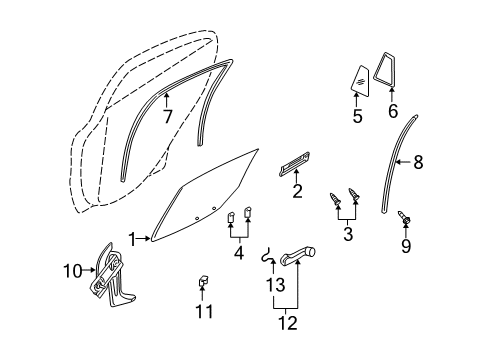 7
5
6
8
2
3
9
1
4
10
13
11
12