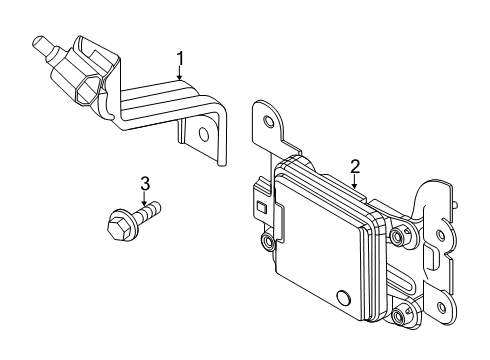 1
2
3