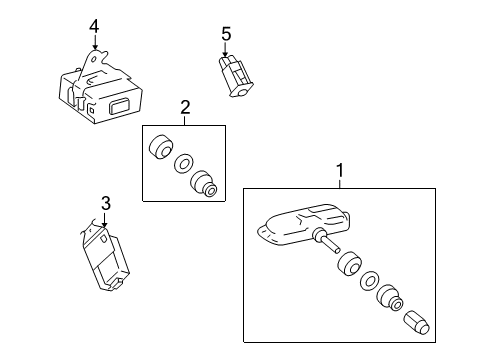 4
5
2
1
3