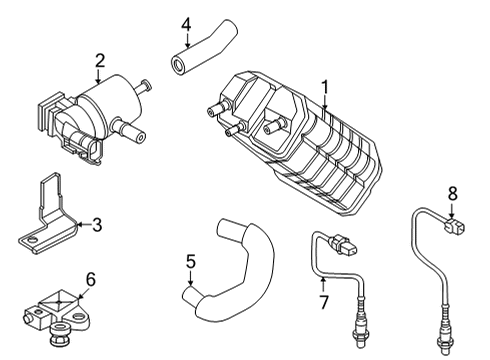 4
2
1
3
8
5
6
7