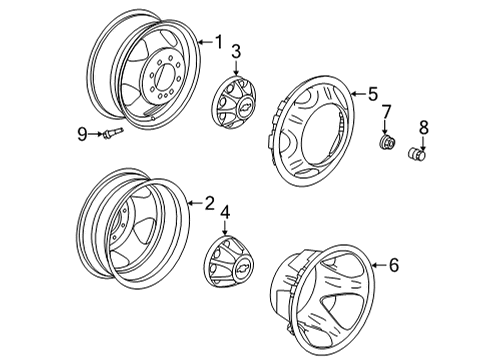 1
3
5
7
8
9
2
4
6