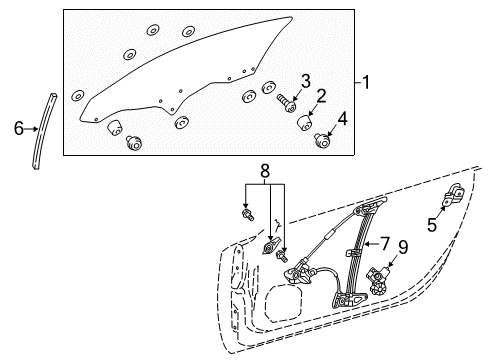 1
3
2
4
6
8
5
7
9