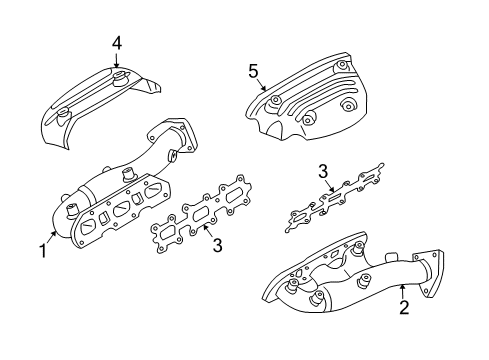 4
5
3
1
3
2