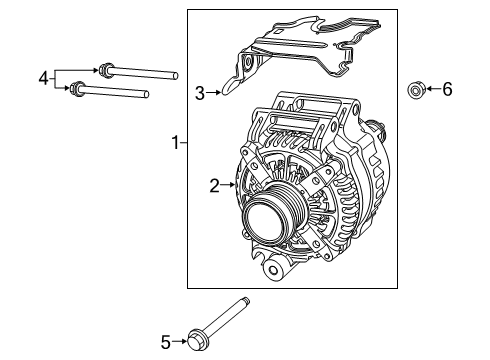 4
3
6
1
2
5