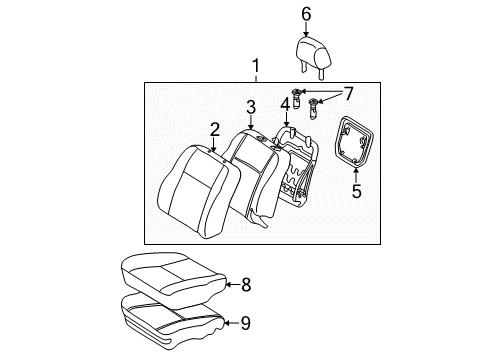 6
1
7
3
4
2
5
8
9